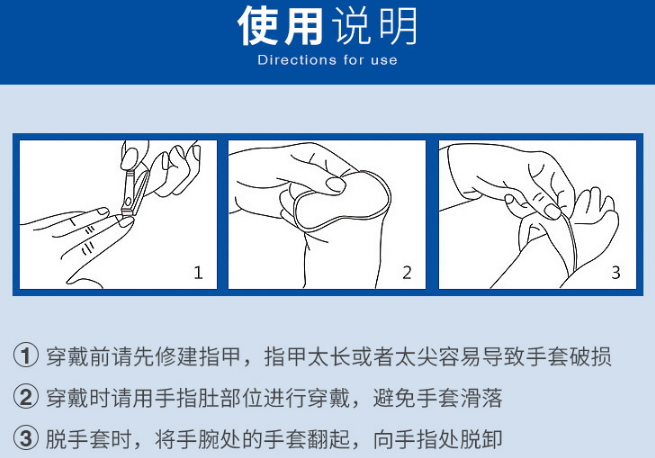 使用说明
Directions for use

1

2

3

① 穿戴前请先修建指甲，指甲太长或者太尖容易导致手套破损

② 穿戴时请用手指肚部位进行穿戴，避免手套滑落

③ 脱手套时，将手腕处的手套翻起，向手指处脱卸